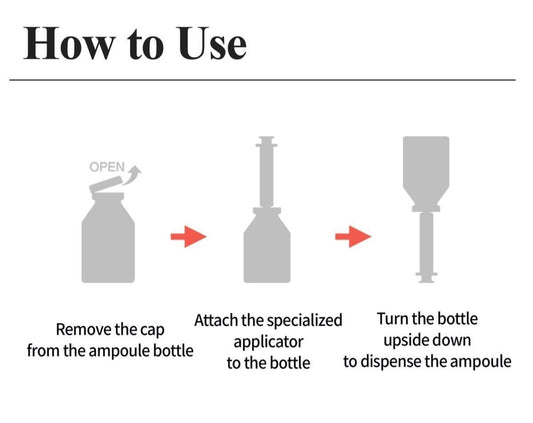 How to Use

OPEN

Remove the cap from the ampoule bottle

Attach the specialized applicator to the bottle

Turn the bottle upside down to dispense the ampoule